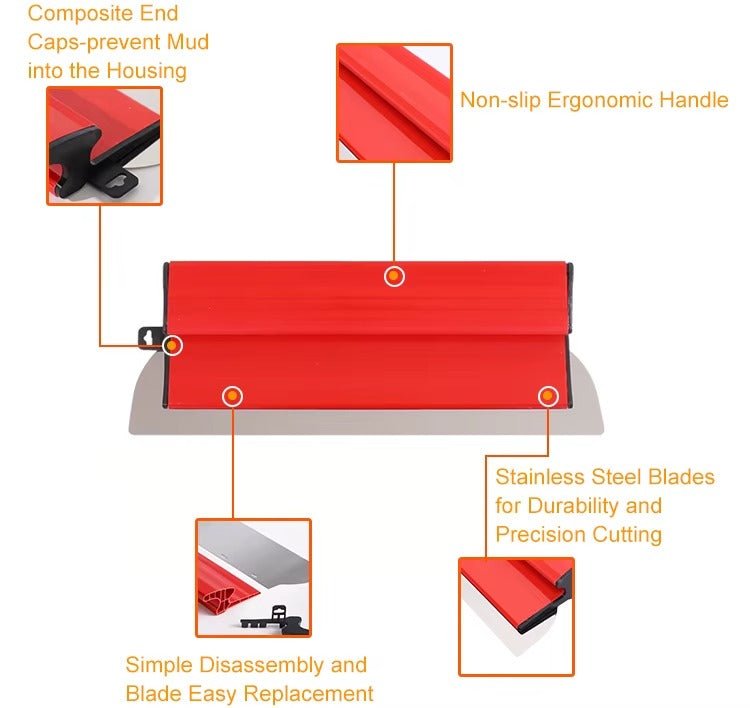 Composite End Caps-prevent Mud into the Housing

Non-slip Ergonomic Handle

Stainless Steel Blades for Durability and Precision Cutting

Simple Disassembly and Blade Easy Replacement